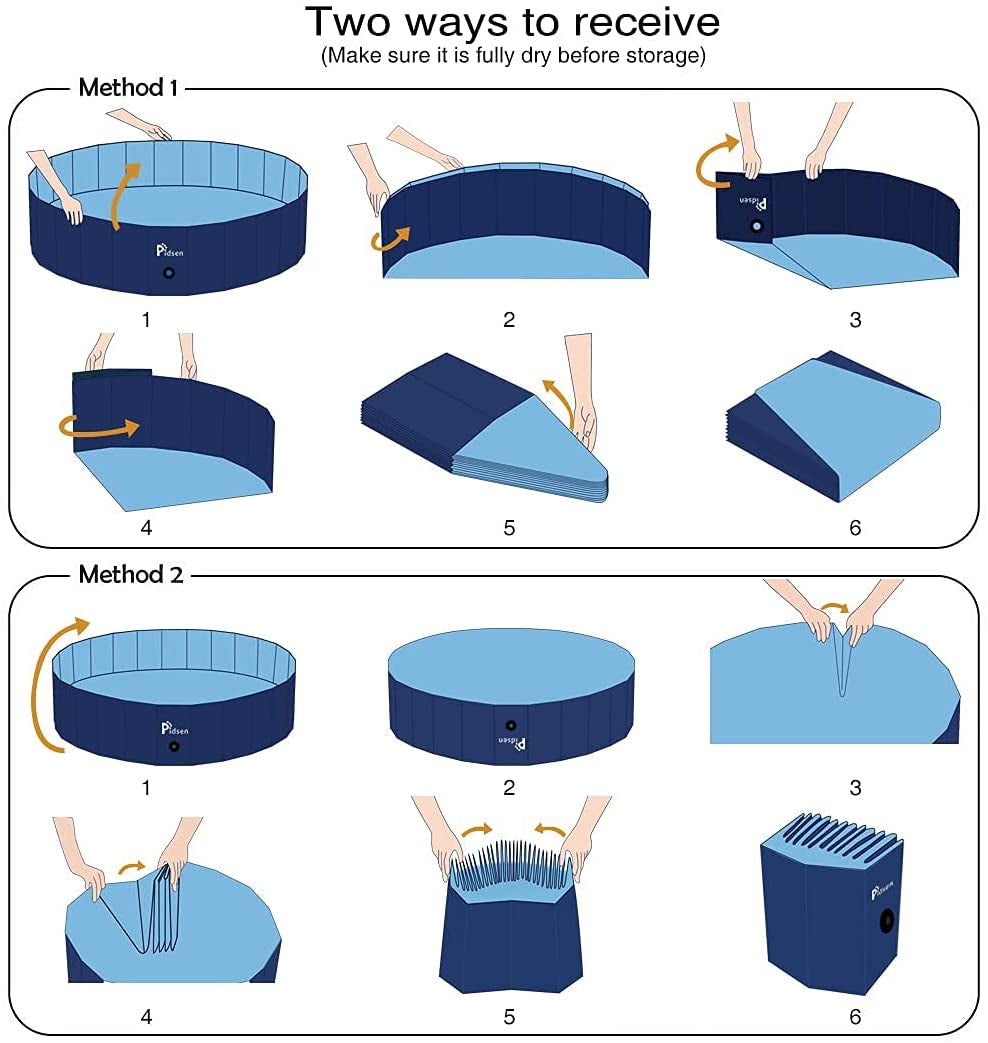 Two ways to receive
(Make sure it is fully dry before storage)

Method 1

Pidsen

1

2

Pidsen

3

4

5

6

Method 2

Pidsen

1

Pidsen

2

3

4

5

Pidsen

6