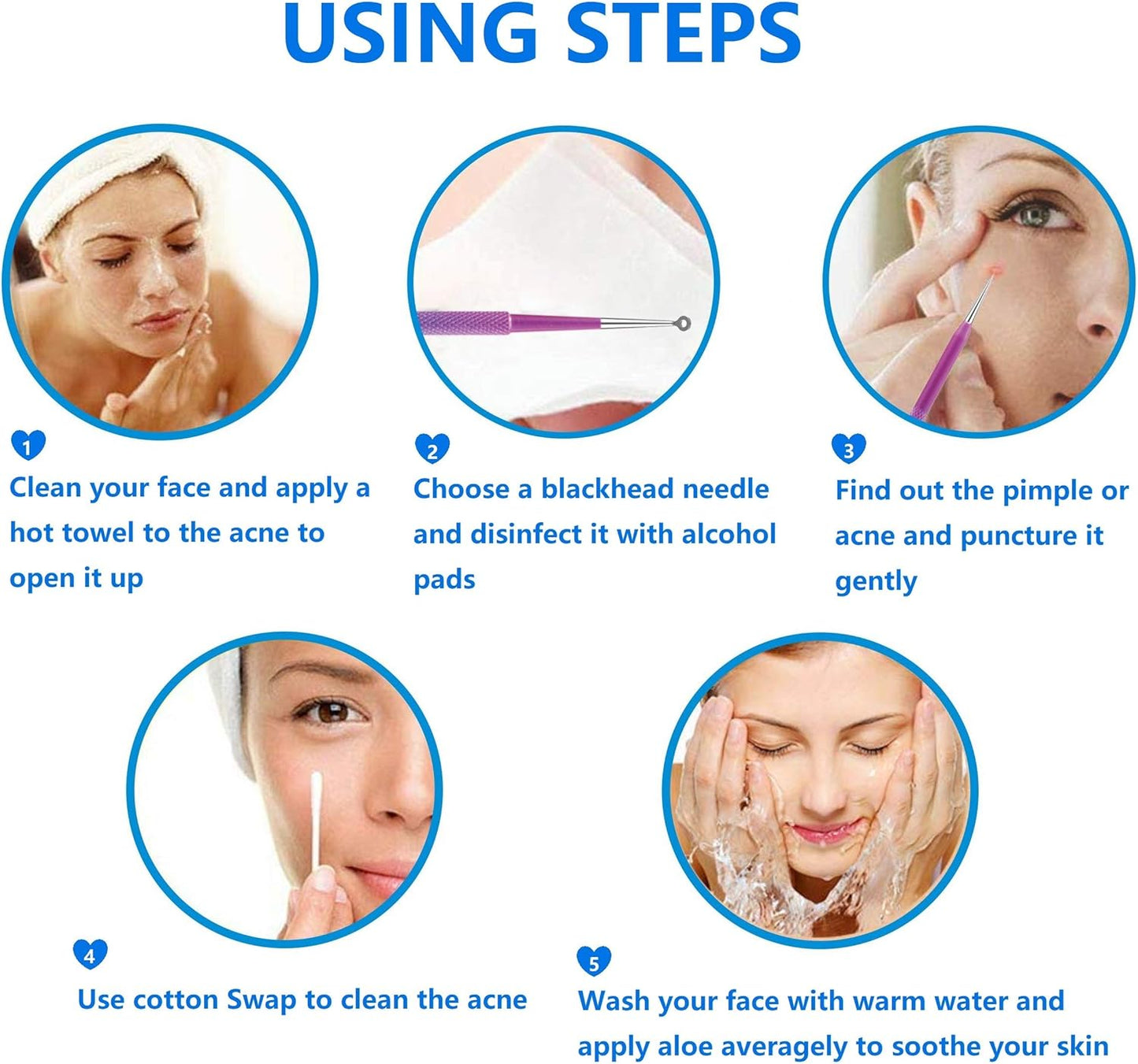 USING STEPS

1
Clean your face and apply a hot towel to the acne to open it up

2
Choose a blackhead needle and disinfect it with alcohol pads

3
Find out the pimple or acne and puncture it gently

4
Use cotton Swap to clean the acne

5
Wash your face with warm water and apply aloe averagely to soothe your skin