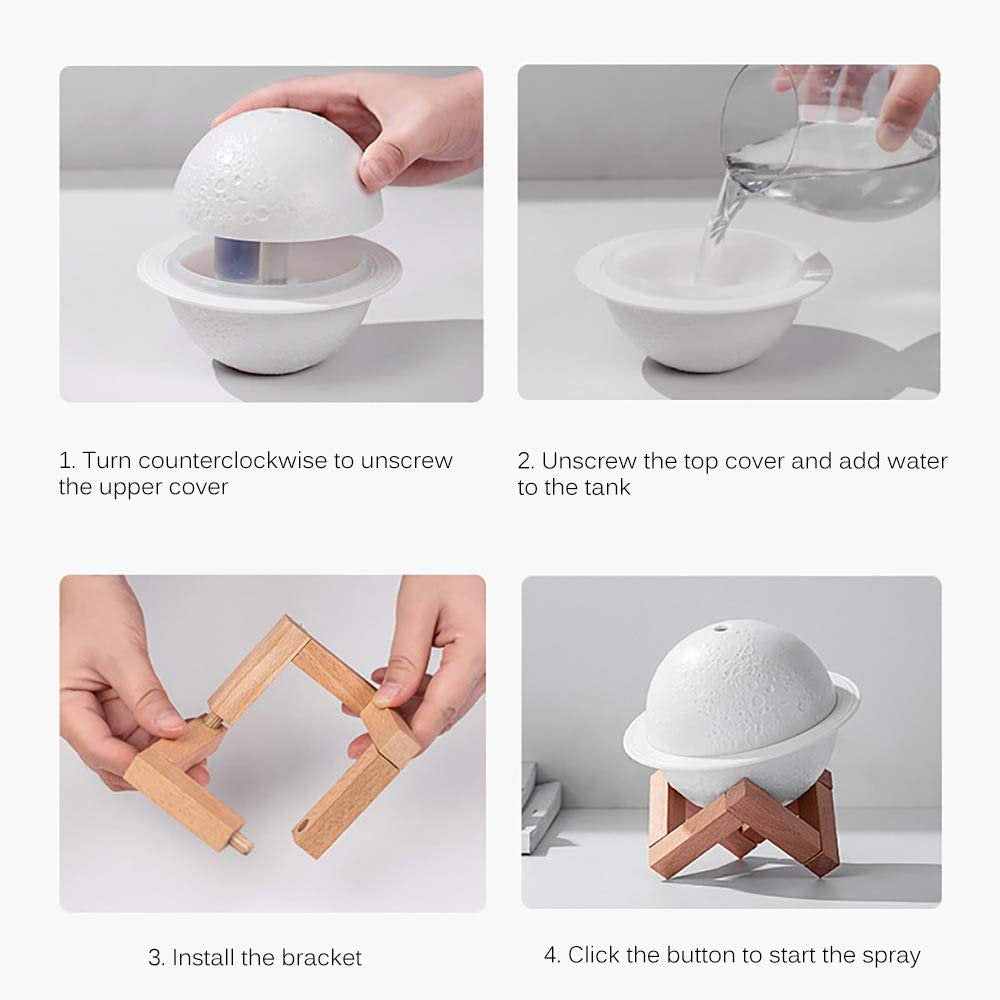 1. Turn counterclockwise to unscrew the upper cover

2. Unscrew the top cover and add water to the tank

3. Install the bracket

4. Click the button to start the spray